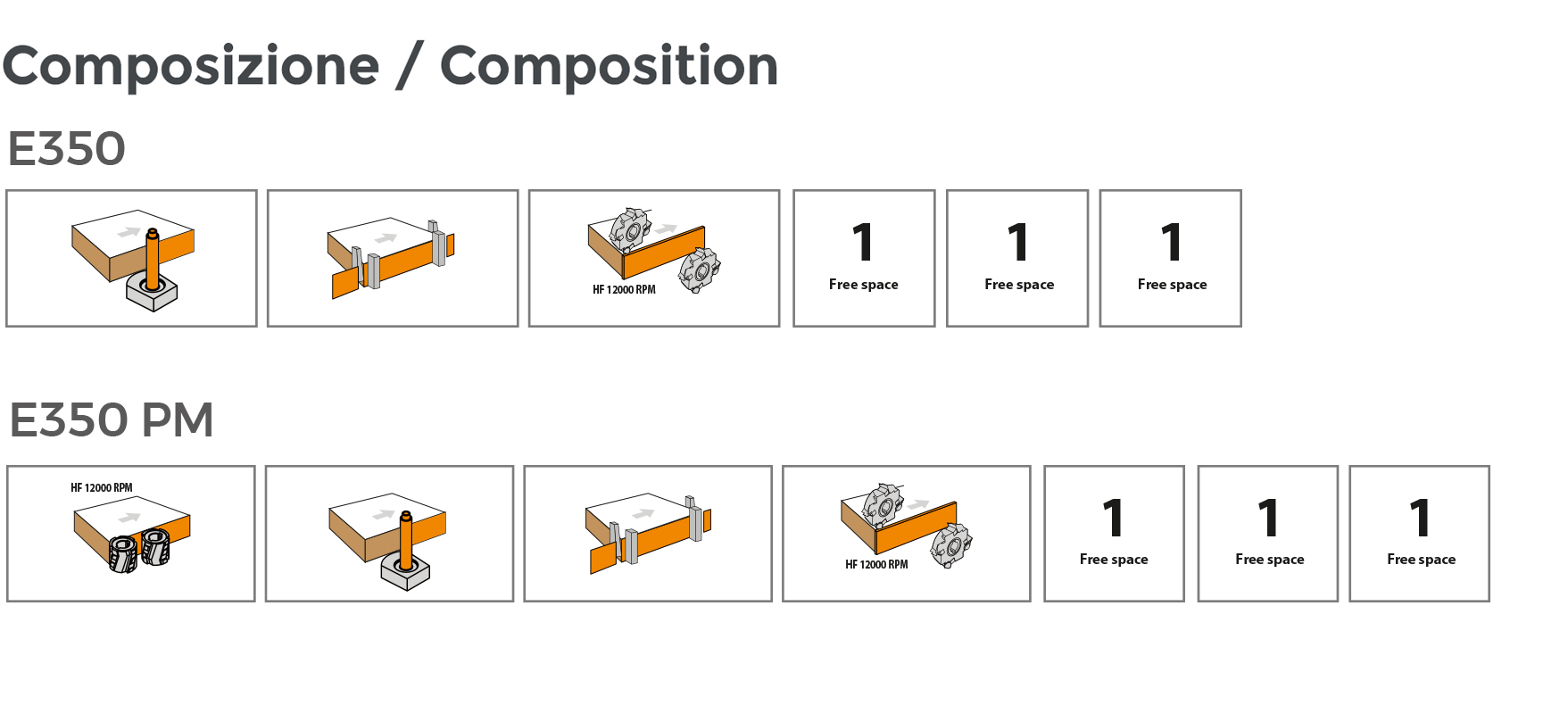 Composizione / Composition

E350

HF 12000 RPM

1
Free space

1
Free space

1
Free space

E350 PM

HF 12000 RPM

HF 12000 RPM

1
Free space

1
Free space

1
Free space